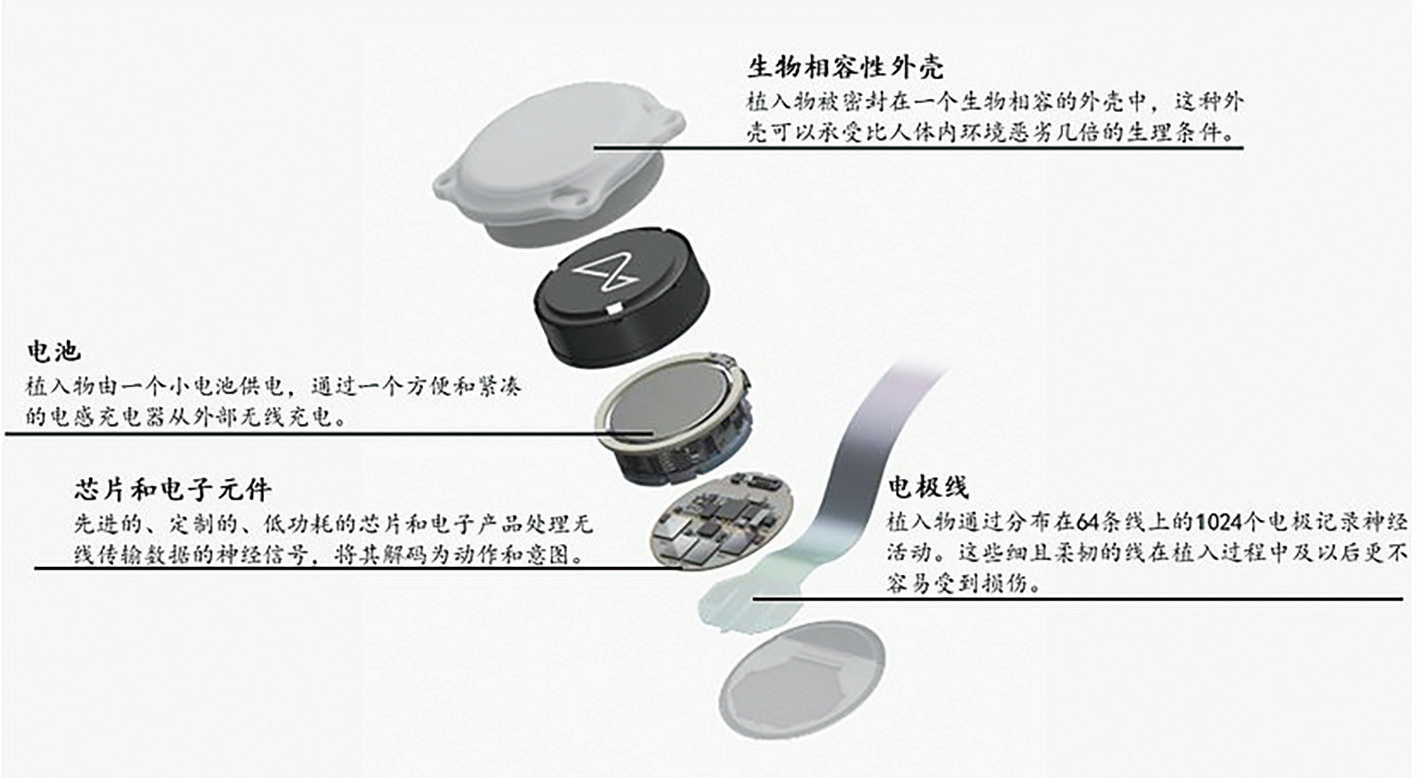 生物相容性外壳
植入物被密封在一个生物相容的外壳中，这种外壳可以承受比人体内环境恶劣几倍的生理条件。

电池
植入物由一个小电池供电，通过一个方便和紧凑的电感充电器从外部无线充电。

芯片和电子元件
先进的、定制的、低功耗的芯片和电子产品处理无线传输数据的神经信号，将其解码为动作和意图。

电极线
植入物通过分布在64条线上的1024个电极记录神经活动。这些细且柔韧的线在植入过程中及以后更不容易受到损伤。