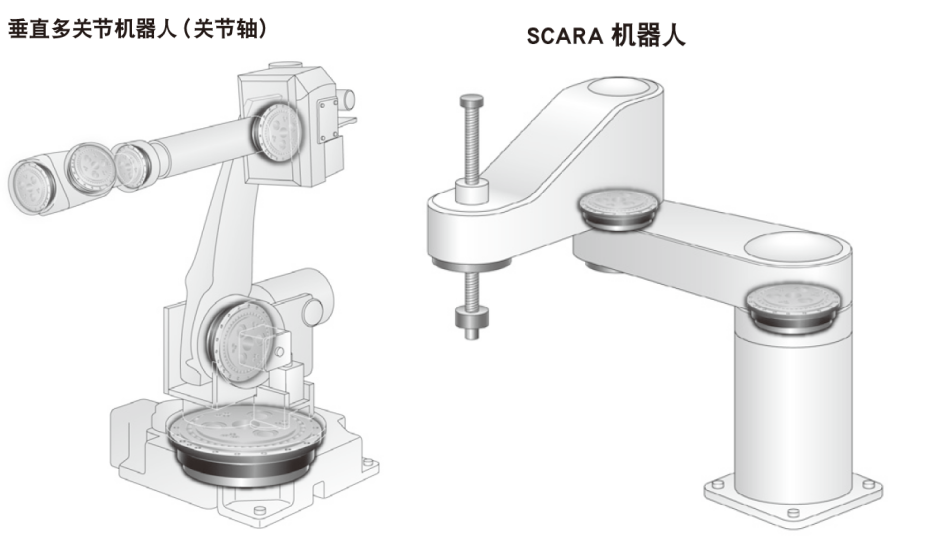 垂直多关节机器人（关节轴）

SCARA 机器人