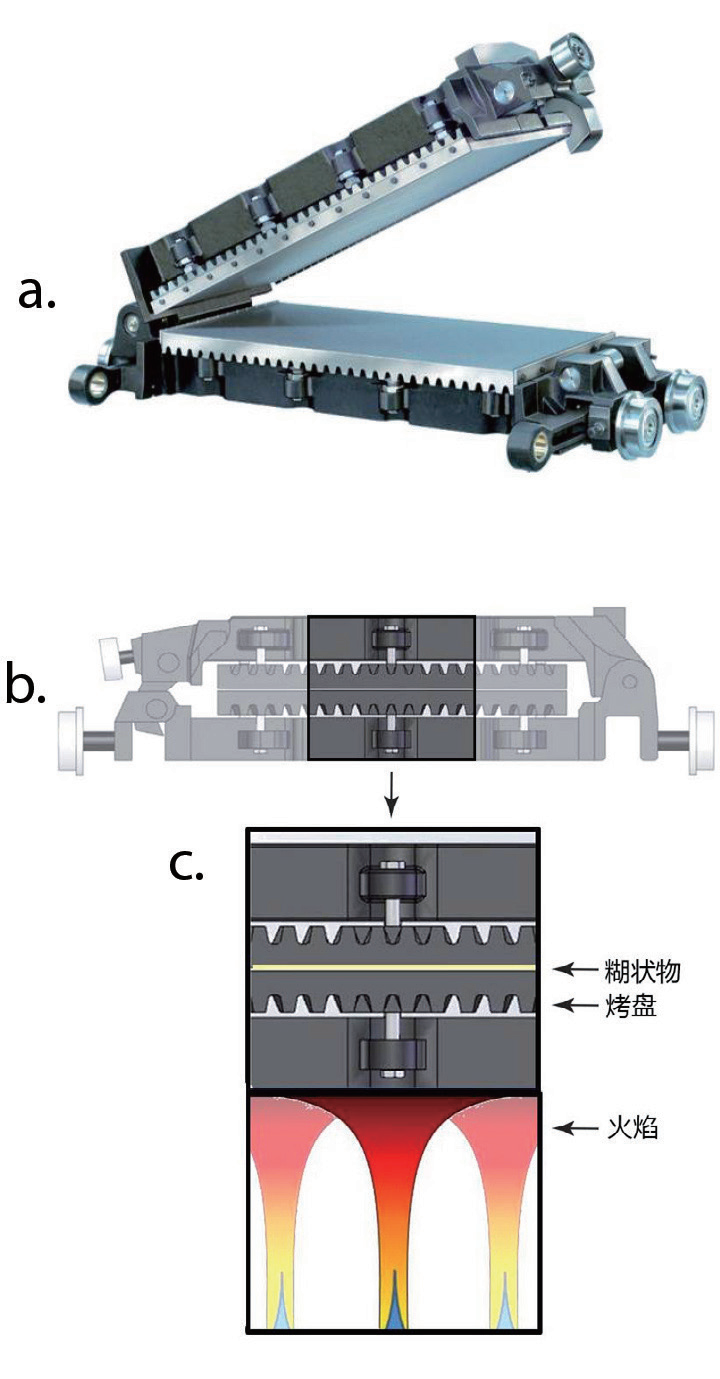 a.

b.

c.

糊状物
烤盘
火焰