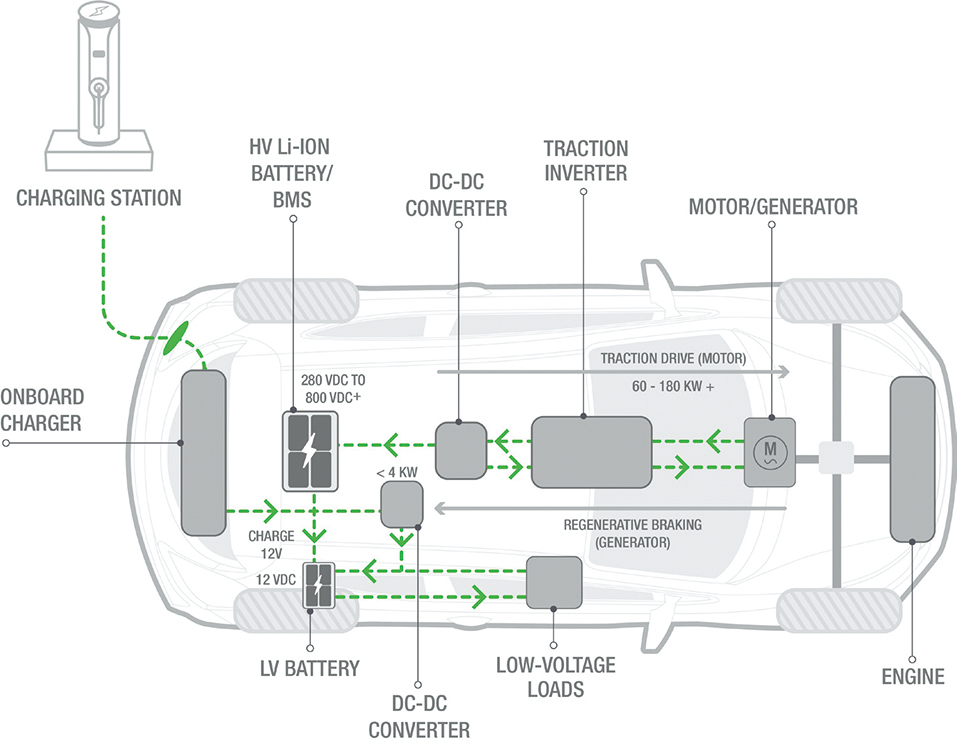 CHARGING STATION

HV Li-ION BATTERY/ BMS

DC-DC CONVERTER

TRACTION INVERTER

MOTOR/GENERATOR

ONBOARD CHARGER

280 VDC TO 800 VDC+

TRACTION DRIVE (MOTOR)

60 - 180 KW +

M

< 4 KW

REGENERATIVE BRAKING (GENERATOR)

CHARGE 12V

12 VDC

LV BATTERY

DC-DC CONVERTER

LOW-VOLTAGE LOADS

ENGINE