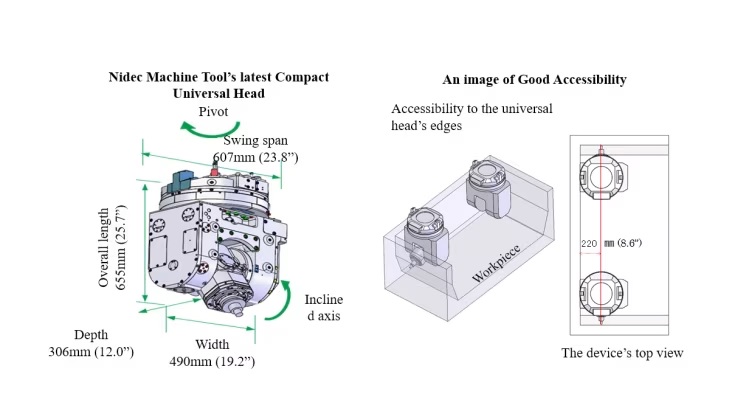 Nidec Machine Tool's latest Compact Universal Head

Pivot

Swing span
607mm (23.8")

Overall length
655mm (25.7")

Incline
d axis

Depth
306mm (12.0")

Width
490mm (19.2")

An image of Good Accessibility

Accessibility to the universal head's edges

Workpiece

220 mm (8.6")

The device's top view