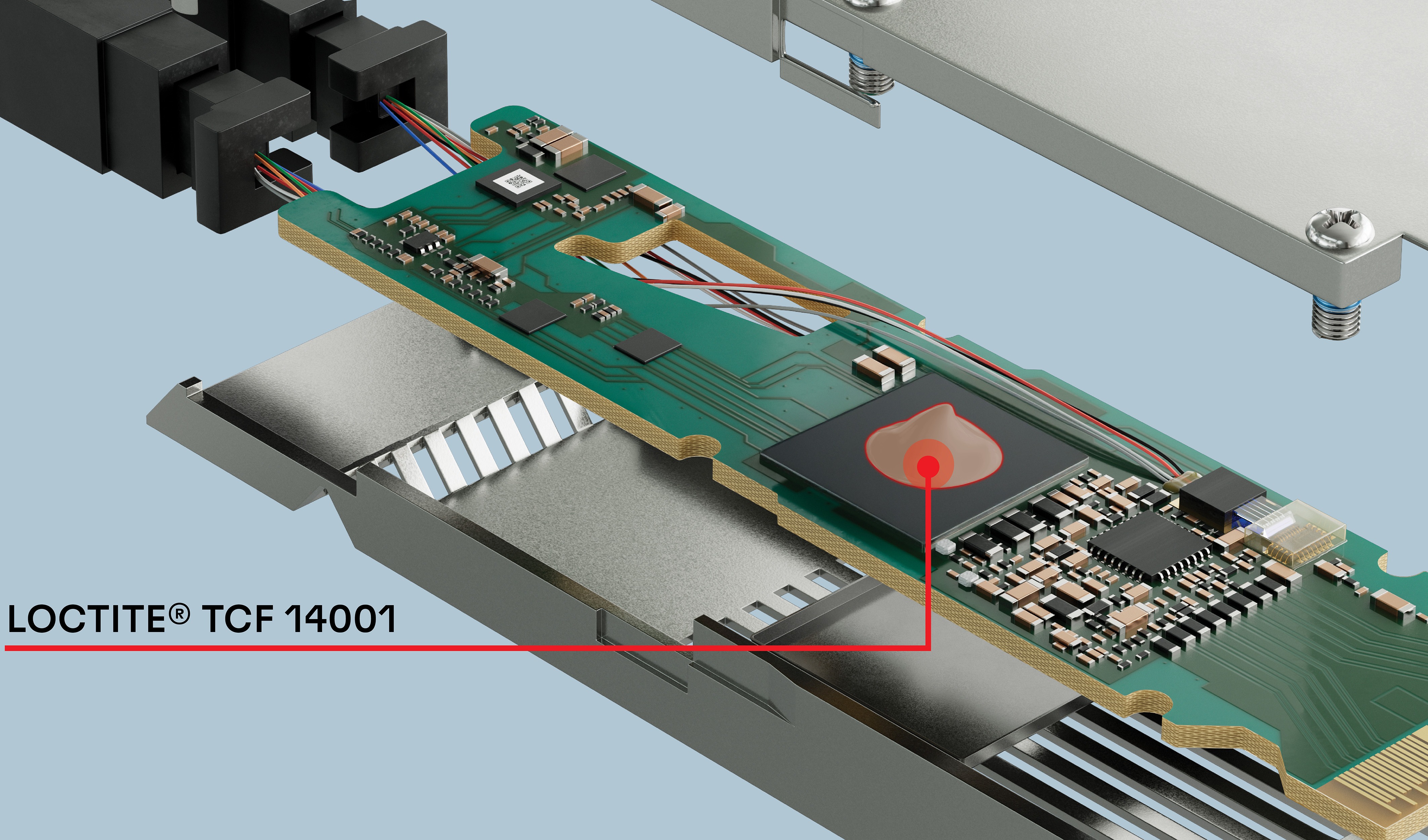 LOCTITE® TCF 14001