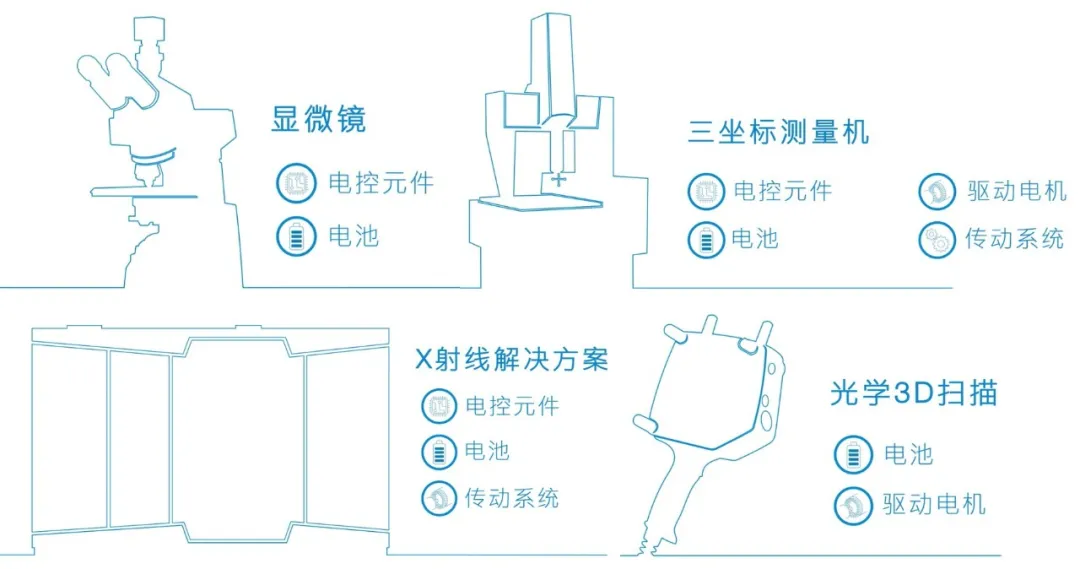 显微镜

电控元件

电池

三坐标测量机

电控元件

电池

驱动电机

传动系统

X射线解决方案

电控元件

电池

传动系统

光学3D扫描

电池

驱动电机