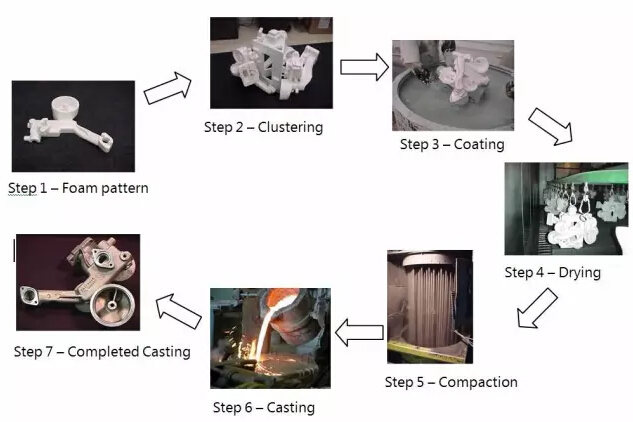 Step 1 – Foam pattern

Step 2 – Clustering

Step 3 – Coating

Step 4 – Drying

Step 5 – Compaction

Step 6 – Casting

Step 7 – Completed Casting